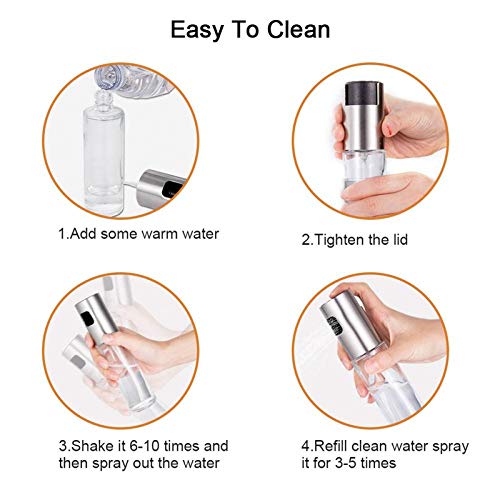 Easy To Clean

1.Add some warm water

2.Tighten the lid

3.Shake it 6-10 times and then spray out the water

4.Refill clean water spray it for 3-5 times