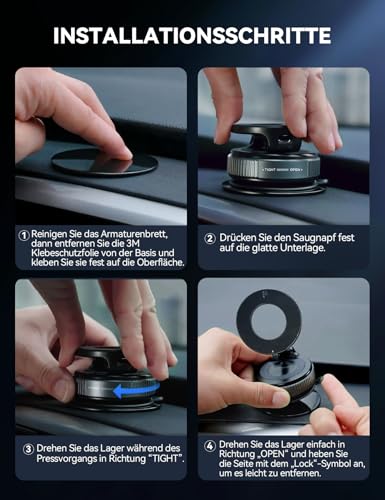 INSTALLATIONSSCHRITTE

TIGHT OPEN

① Reinigen Sie das Armaturenbrett, dann entfernen Sie die 3M Klebeschutzfolie von der Basis und kleben Sie sie fest auf die Oberfläche.

② Drücken Sie den Saugnapf fest auf die glatte Unterlage.

③ Drehen Sie das Lager während des Pressvorgangs in Richtung "TIGHT".

④ Drehen Sie das Lager einfach in Richtung „OPEN" und heben Sie die Seite mit dem „Lock"-Symbol an, um es leicht zu entfernen.