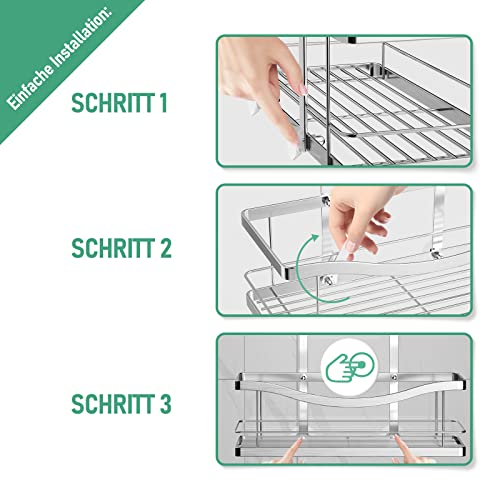 Einfache Installation:

SCHRITT 1

SCHRITT 2

SCHRITT 3