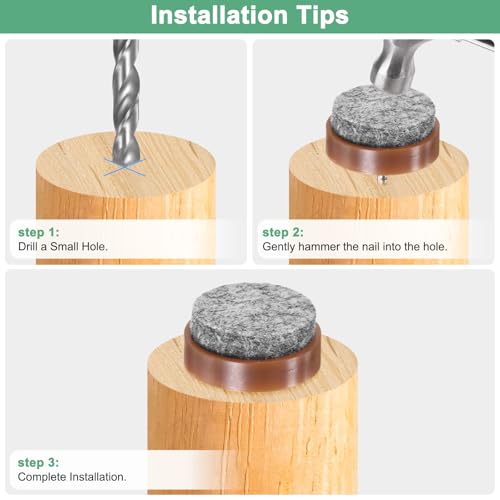 Installation Tips

step 1:
Drill a Small Hole.

step 2:
Gently hammer the nail into the hole.

step 3:
Complete Installation.