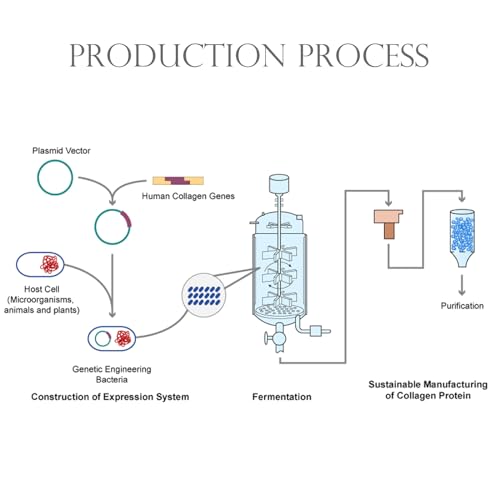 PRODUCTION PROCESS

Plasmid Vector

Human Collagen Genes

Host Cell (Microorganisms, animals and plants)

Genetic Engineering Bacteria

Construction of Expression System

Fermentation

Purification

Sustainable Manufacturing of Collagen Protein