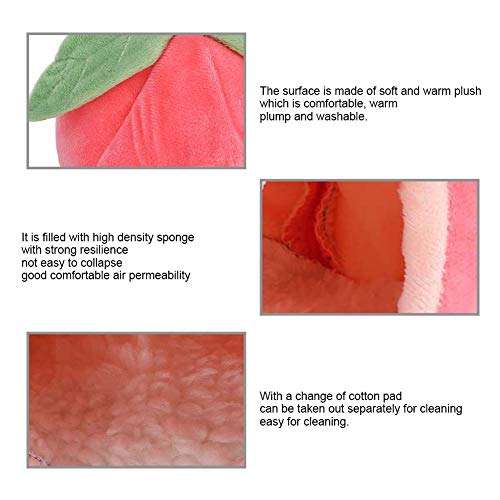 The surface is made of soft and warm plush
which is comfortable, warm
plump and washable.

It is filled with high density sponge
with strong resilience
not easy to collapse
good comfortable air permeability

With a change of cotton pad
can be taken out separately for cleaning
easy for cleaning.