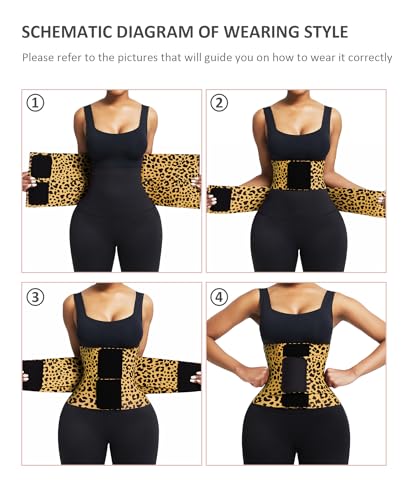 SCHEMATIC DIAGRAM OF WEARING STYLE

Please refer to the pictures that will guide you on how to wear it correctly

①

②

③

④