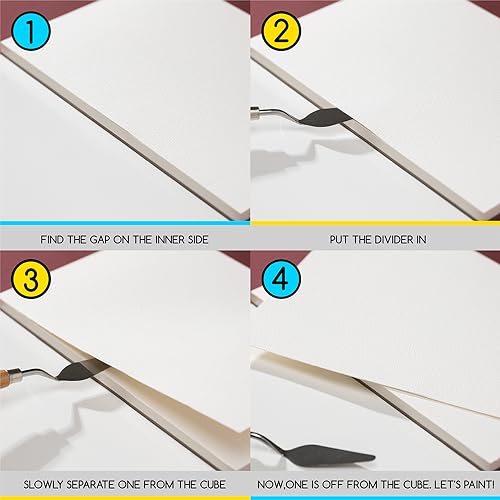 1

FIND THE GAP ON THE INNER SIDE

2

PUT THE DIVIDER IN

3

SLOWLY SEPARATE ONE FROM THE CUBE

4

NOW,ONE IS OFF FROM THE CUBE. LET'S PAINT!