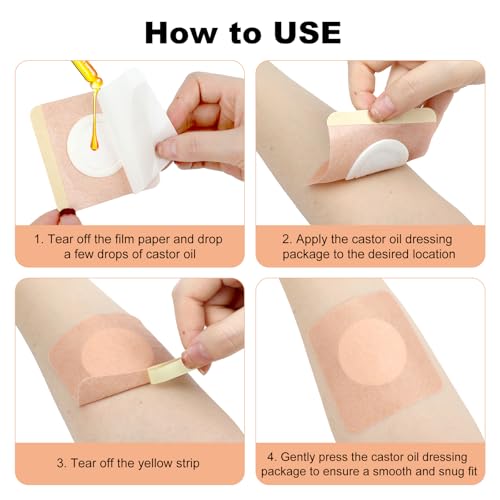 How to USE

1. Tear off the film paper and drop a few drops of castor oil

2. Apply the castor oil dressing package to the desired location

3. Tear off the yellow strip

4. Gently press the castor oil dressing package to ensure a smooth and snug fit