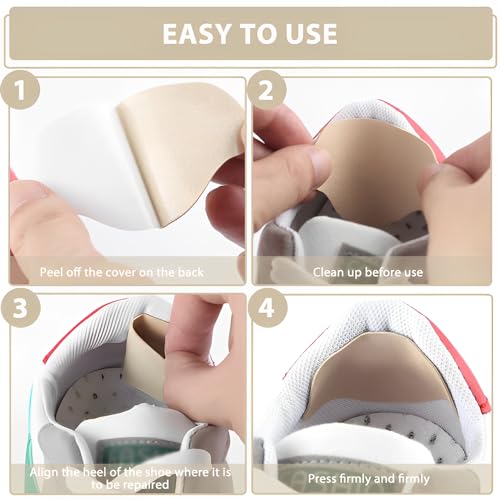 EASY TO USE

1

Peel off the cover on the back

2

Clean up before use

3

Align the heel of the shoe where it is to be repaired

4

Press firmly and firmly