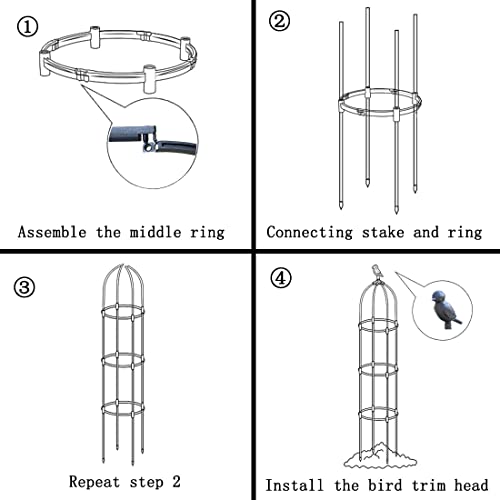 ①

Assemble the middle ring

②

Connecting stake and ring

③

Repeat step 2

④

Install the bird trim head