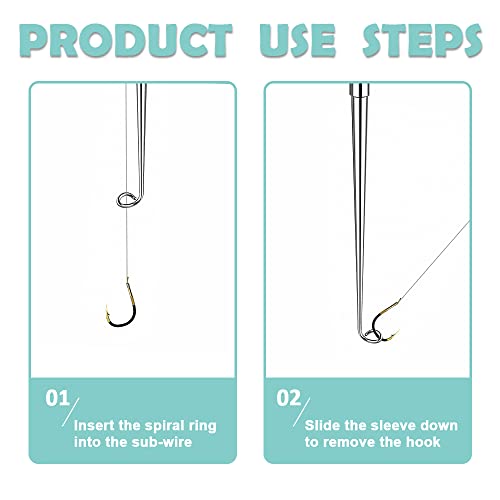 PRODUCT USE STEPS

01

Insert the spiral ring into the sub-wire

02

Slide the sleeve down to remove the hook