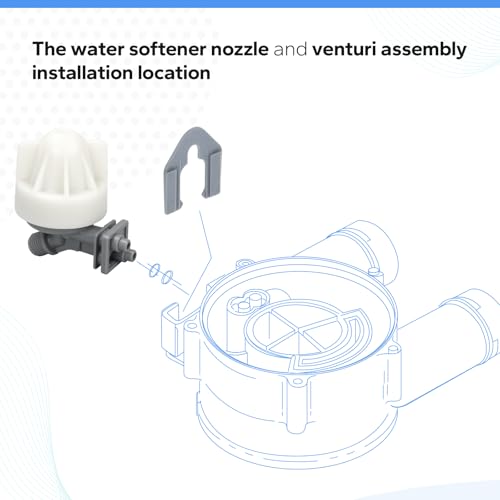 The water softener nozzle and venturi assembly installation location