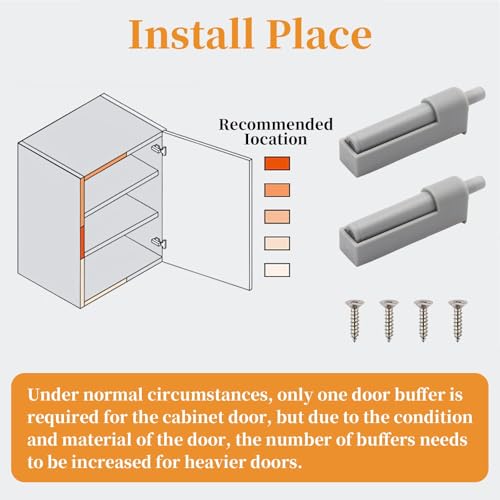 Install Place

Recommended Iocation

Under normal circumstances, only one door buffer is required for the cabinet door, but due to the condition and material of the door, the number of buffers needs to be increased for heavier doors.