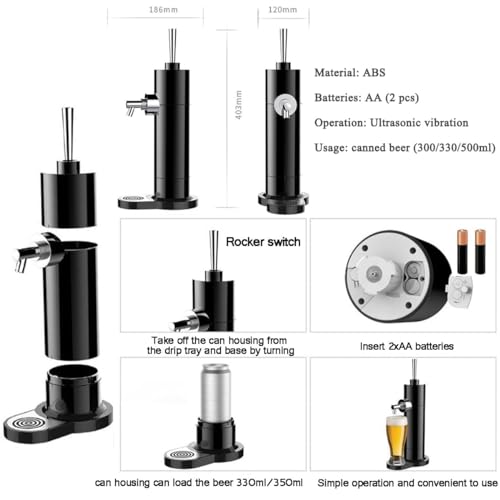 186mm

120mm

403mm

Material: ABS

Batteries: AA (2 pcs)

Operation: Ultrasonic vibration

Usage: canned beer (300/330/500ml)

Rocker switch

Take off the can housing from the drip tray and base by turning

Insert 2xAA batteries

can housing can load the beer 330ml/350ml

Simple operation and convenient to use