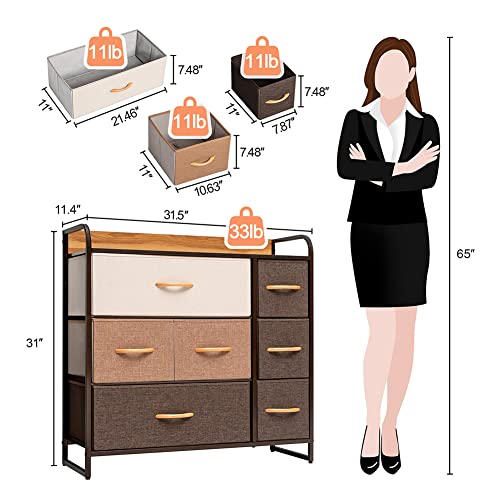 11lb
7.48"
11"
21.46"
11lb
7.48"
11"
7.87"
11lb
7.48"
11"
10.63"
11.4"
31.5"
33lb
31"
65"