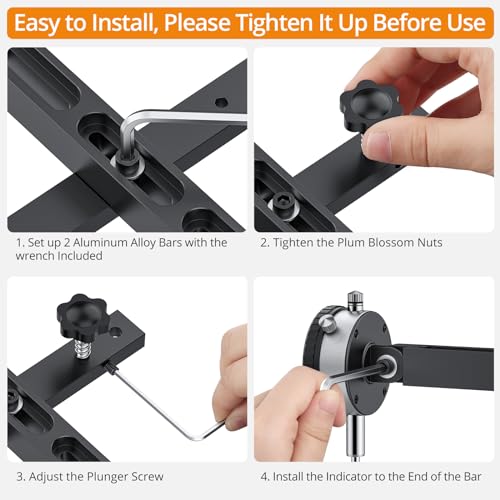 Easy to Install, Please Tighten It Up Before Use

1. Set up 2 Aluminum Alloy Bars with the wrench Included

2. Tighten the Plum Blossom Nuts

3. Adjust the Plunger Screw

4. Install the Indicator to the End of the Bar