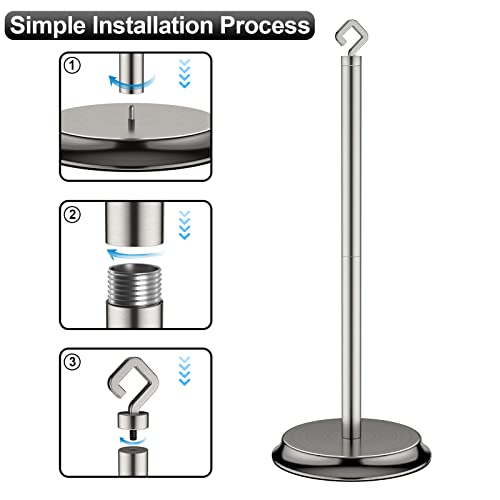 Simple Installation Process

1

2

3