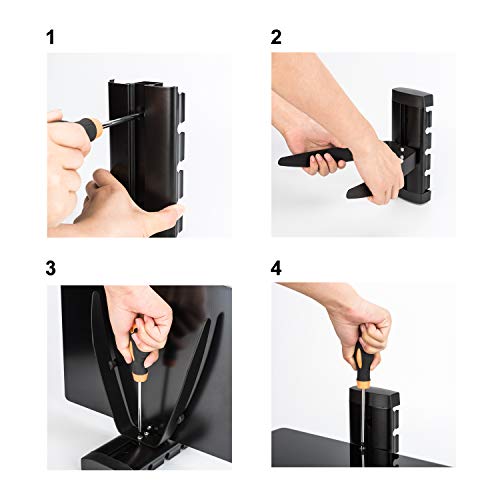 1

2

3

4