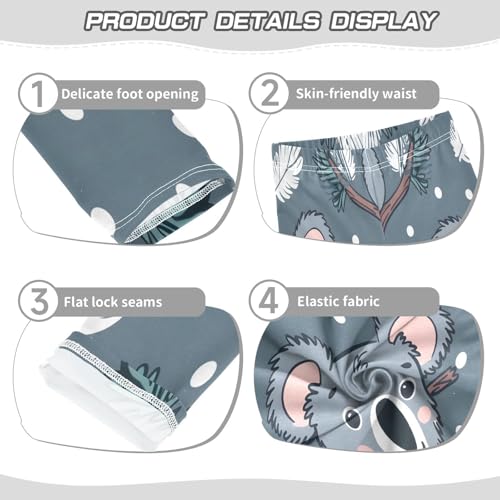 PRODUCT DETAILS DISPLAY

1 Delicate foot opening

2 Skin-friendly waist

3 Flat lock seams

4 Elastic fabric