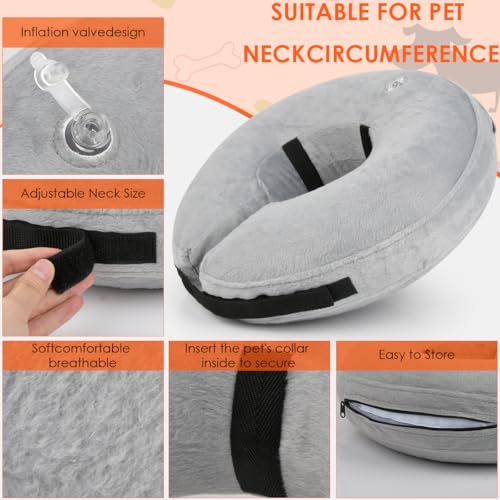 SUITABLE FOR PET NECKCIRCUMFERENCE

Inflation valvedesign

Adjustable Neck Size

Softcomfortable breathable

Insert the pet's collar inside to secure

Easy to Store