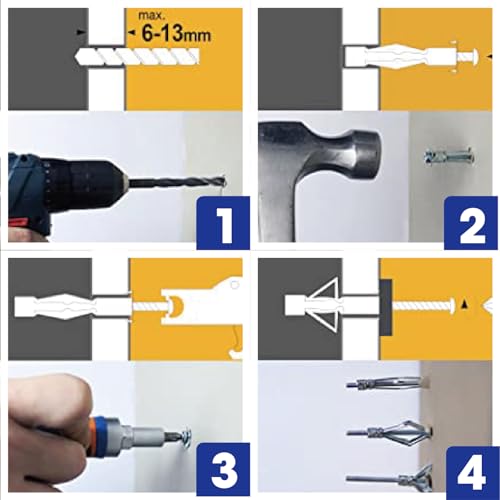 max.
6-13mm

1

2

3

4