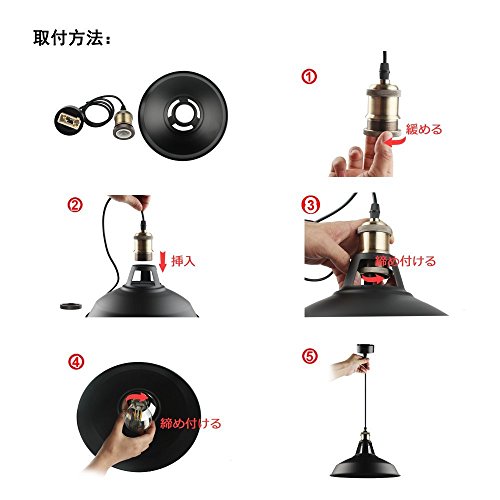 取付方法：

①
緩める

②
挿入

③
締め付ける

④
締め付ける

⑤