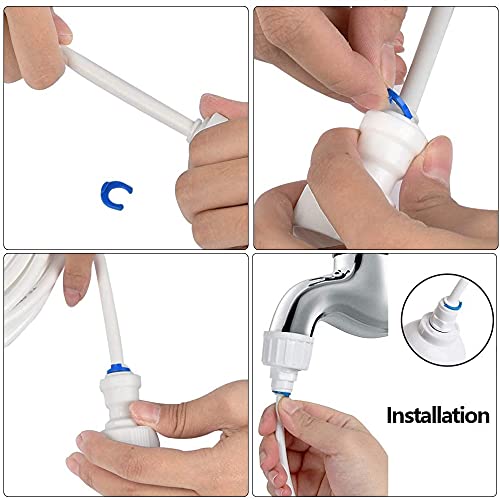 Installation