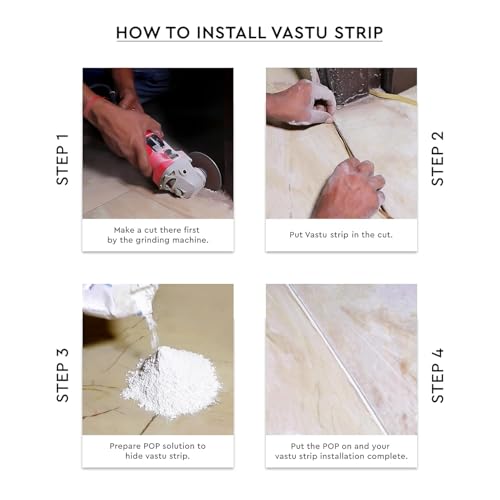 HOW TO INSTALL VASTU STRIP

STEP 1

Make a cut there first by the grinding machine.

STEP 2

Put Vastu strip in the cut.

STEP 3

Prepare POP solution to hide vastu strip.

STEP 4

Put the POP on and your vastu strip installation complete.