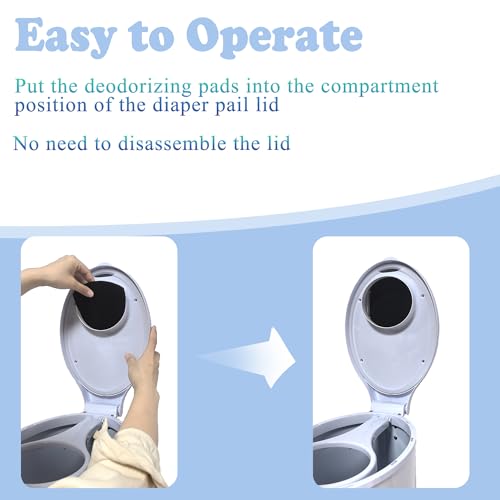 Easy to Operate

Put the deodorizing pads into the compartment position of the diaper pail lid

No need to disassemble the lid