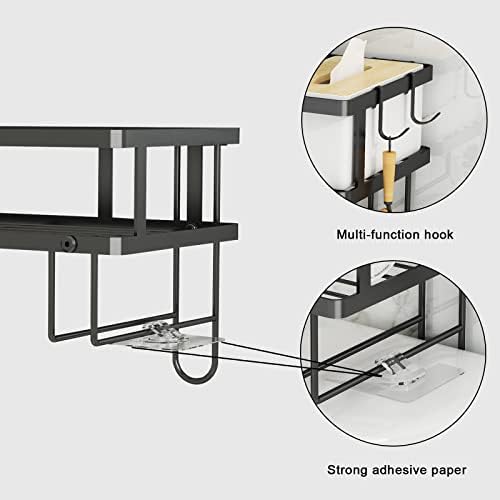 Multi-function hook

Strong adhesive paper