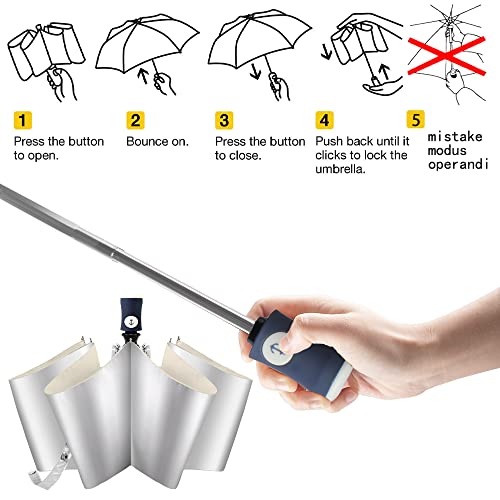 1
Press the button to open.

2
Bounce on.

3
Press the button to close.

4
Push back until it clicks to lock the umbrella.

5
mistake modus operandi