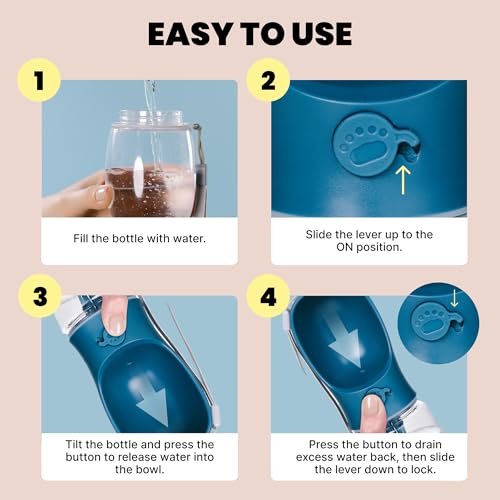 EASY TO USE

1

Fill the bottle with water.

2

Slide the lever up to the ON position.

3

Tilt the bottle and press the button to release water into the bowl.

4

Press the button to drain excess water back, then slide the lever down to lock.