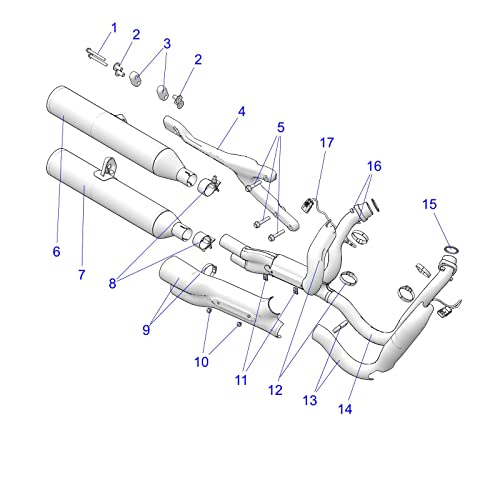 1
2
3
2
4
5
17
16
15
6
7
8
9
10
11
12
13
14