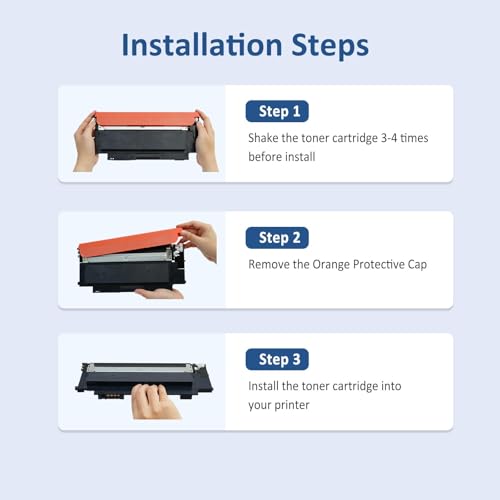 Installation Steps

Step 1

Shake the toner cartridge 3-4 times before install

Step 2

Remove the Orange Protective Cap

Step 3

Install the toner cartridge into your printer