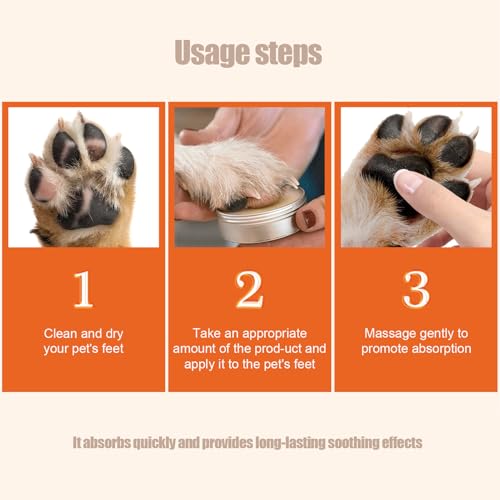 Usage steps

1

Clean and dry your pet's feet

2

Take an appropriate amount of the prod-uct and apply it to the pet's feet

3

Massage gently to promote absorption

It absorbs quickly and provides long-lasting soothing effects