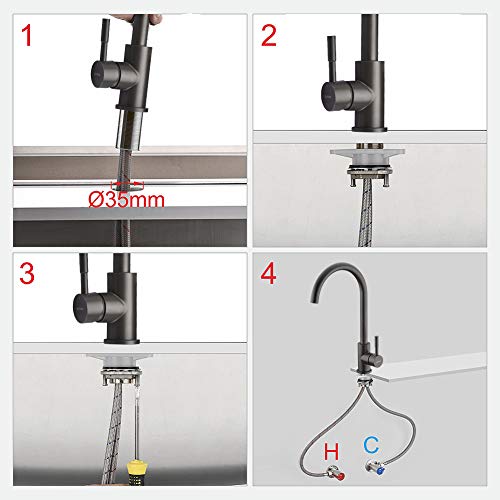 1

Ø35mm

2

3

4

H

C