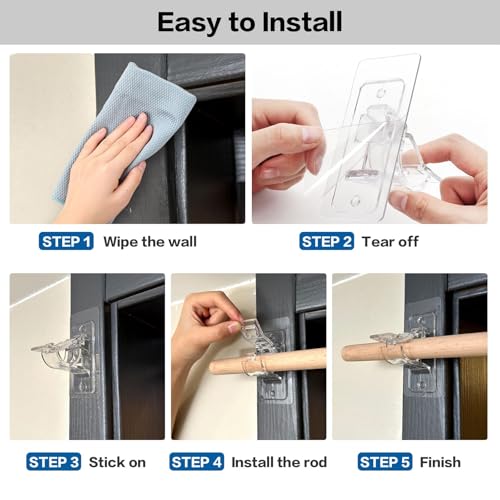 Easy to Install

STEP 1 Wipe the wall

STEP 2 Tear off

STEP 3 Stick on

STEP 4 Install the rod

STEP 5 Finish