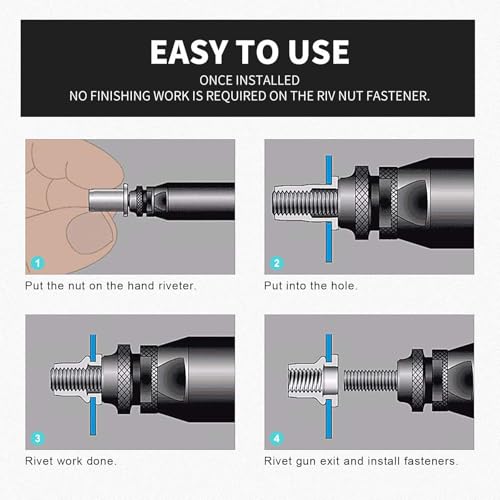 EASY TO USE

ONCE INSTALLED
NO FINISHING WORK IS REQUIRED ON THE RIV NUT FASTENER.

1

Put the nut on the hand riveter.

2

Put into the hole.

3

Rivet work done.

4

Rivet gun exit and install fasteners.