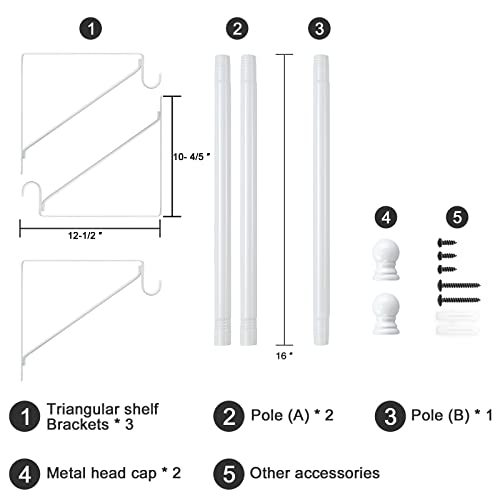 1 2 3

10- 4/5 "

12-1/2 "

16 "

4 5

1 Triangular shelf Brackets * 3

2 Pole (A) * 2

3 Pole (B) * 1

4 Metal head cap * 2

5 Other accessories