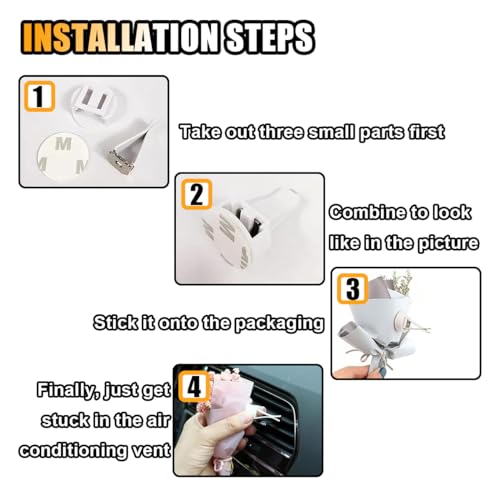 INSTALLATION STEPS

1

Take out three small parts first

2

Combine to look like in the picture

3

Stick it onto the packaging

4

Finally, just get stuck in the air conditioning vent