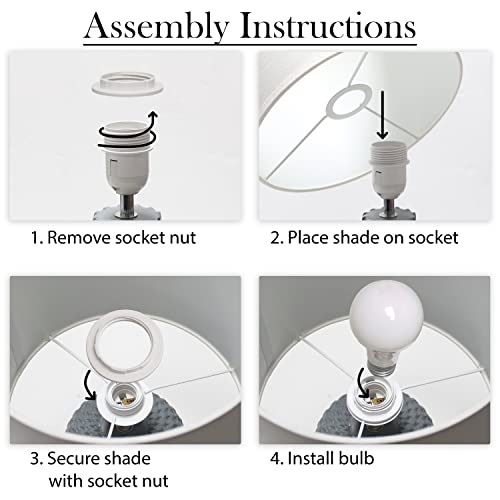 Assembly Instructions

1. Remove socket nut

2. Place shade on socket

3. Secure shade with socket nut

4. Install bulb