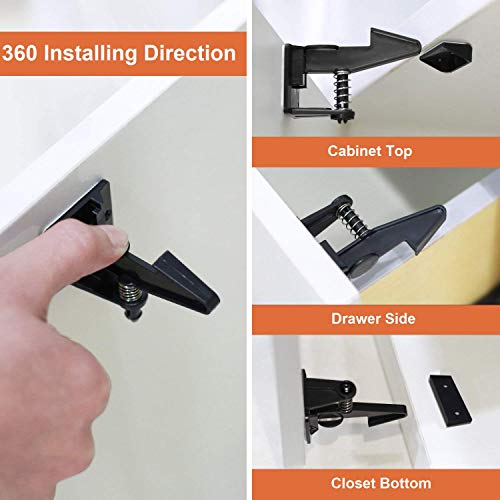 360 Installing Direction

Cabinet Top

Drawer Side

Closet Bottom