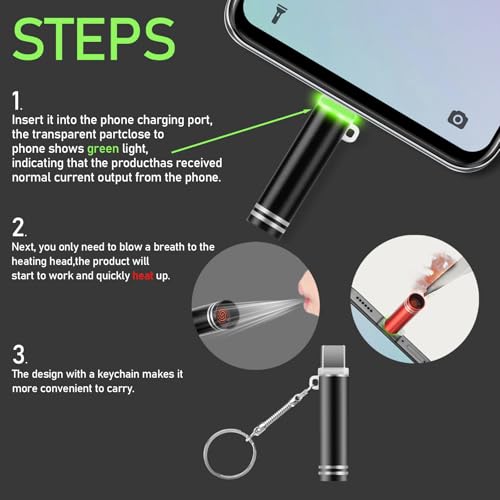 STEPS

1.
Insert it into the phone charging port, the transparent partclose to phone shows green light, indicating that the producthas received normal current output from the phone.

2.
Next, you only need to blow a breath to the heating head,the product will start to work and quickly heat up.

3.
The design with a keychain makes it more convenient to carry.