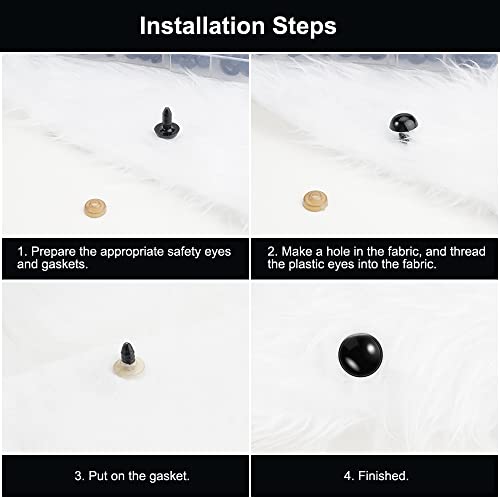 Installation Steps

1. Prepare the appropriate safety eyes and gaskets.

2. Make a hole in the fabric, and thread the plastic eyes into the fabric.

3. Put on the gasket.

4. Finished.