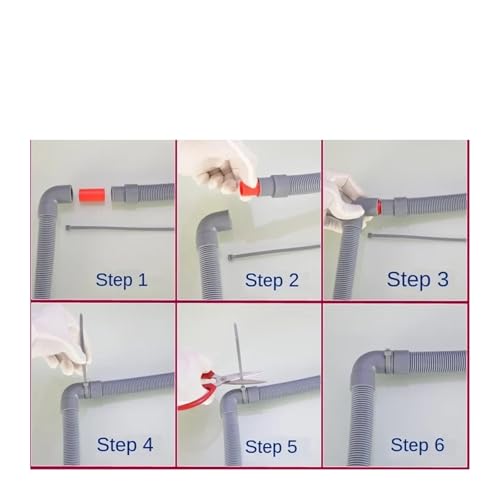 Step 1

Step 2

Step 3

Step 4

Step 5

Step 6