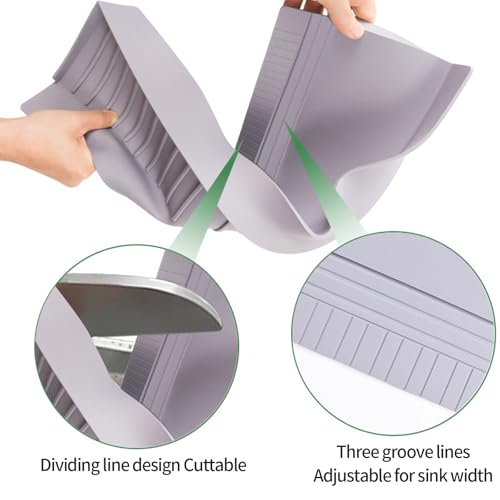 Dividing line design Cuttable

Three groove lines
Adjustable for sink width