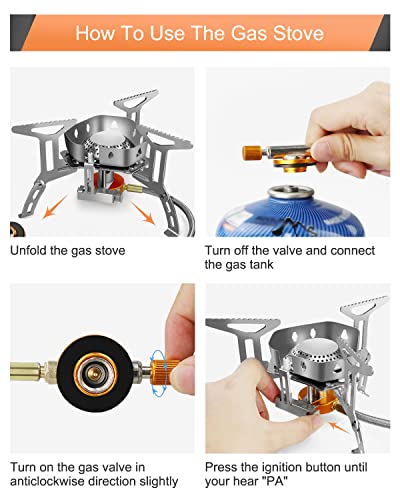 How To Use The Gas Stove

Unfold the gas stove

Turn off the valve and connect the gas tank

Turn on the gas valve in anticlockwise direction slightly

Press the ignition button until your hear "PA"