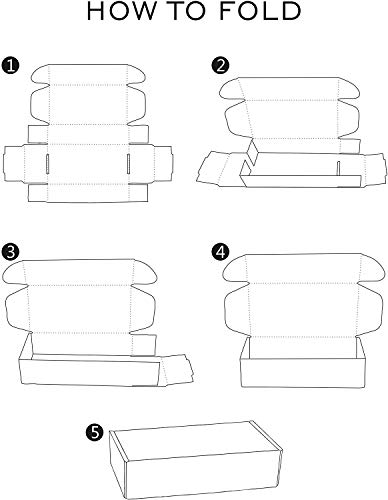 HOW TO FOLD

1

2

3

4

5