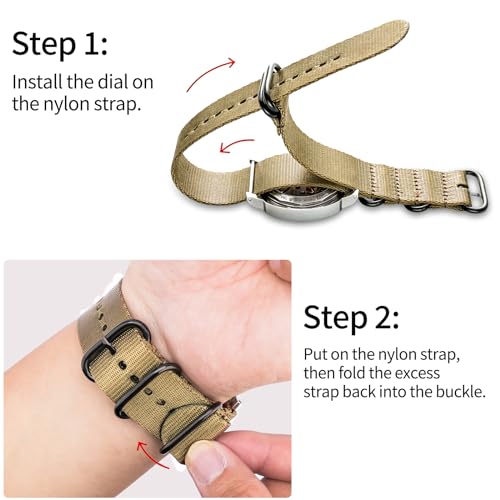 Step 1:
Install the dial on the nylon strap.

Step 2:
Put on the nylon strap, then fold the excess strap back into the buckle.