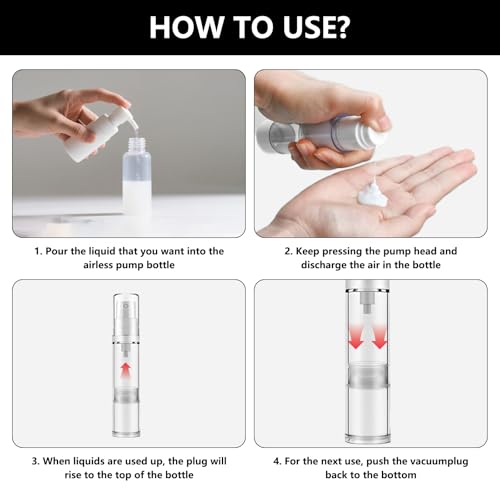 HOW TO USE?

1. Pour the liquid that you want into the airless pump bottle

2. Keep pressing the pump head and discharge the air in the bottle

3. When liquids are used up, the plug will rise to the top of the bottle

4. For the next use, push the vacuumplug back to the bottom