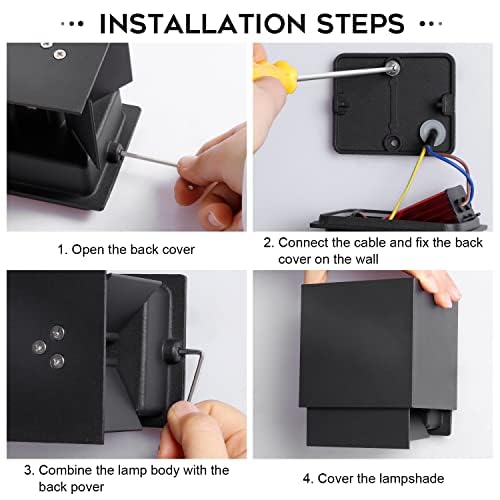 ··· INSTALLATION STEPS ···

1. Open the back cover

2. Connect the cable and fix the back cover on the wall

3. Combine the lamp body with the back pover

4. Cover the lampshade