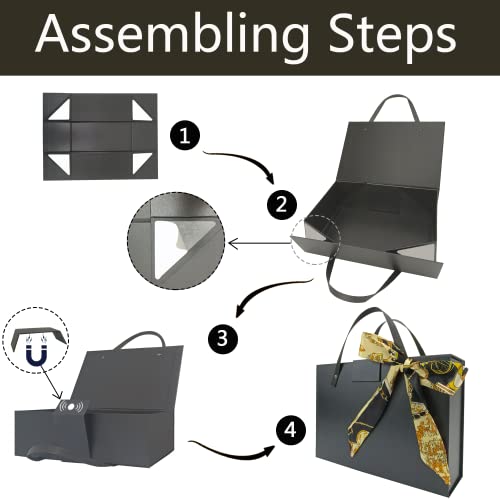 Assembling Steps

1

2

3

4