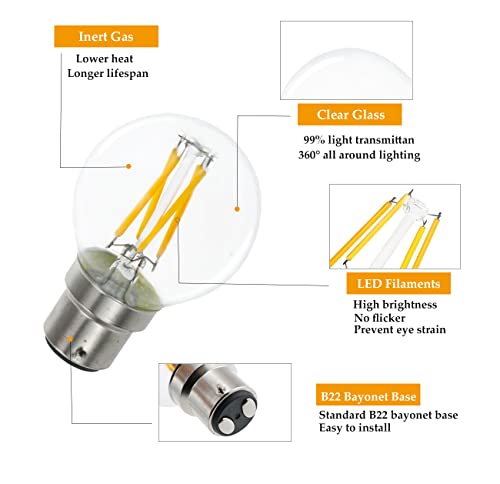 Inert Gas
Lower heat
Longer lifespan

Clear Glass
99% light transmittan
360° all around lighting

LED Filaments
High brightness
No flicker
Prevent eye strain

B22 Bayonet Base
Standard B22 bayonet base
Easy to install